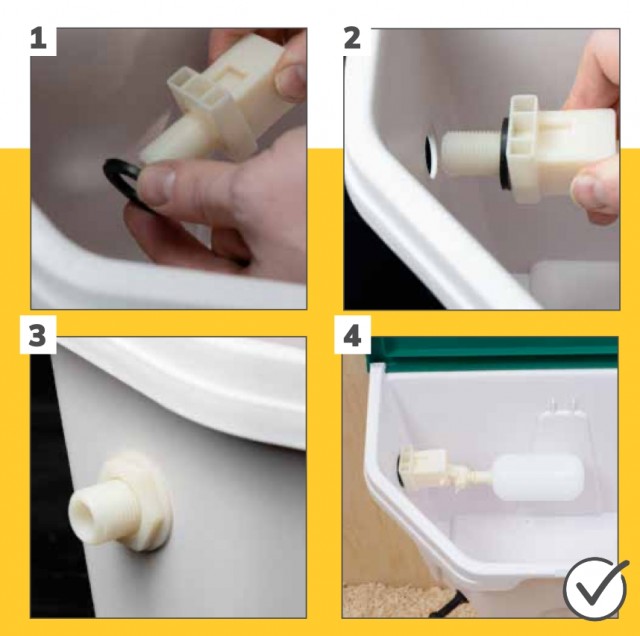 1

2

3

4